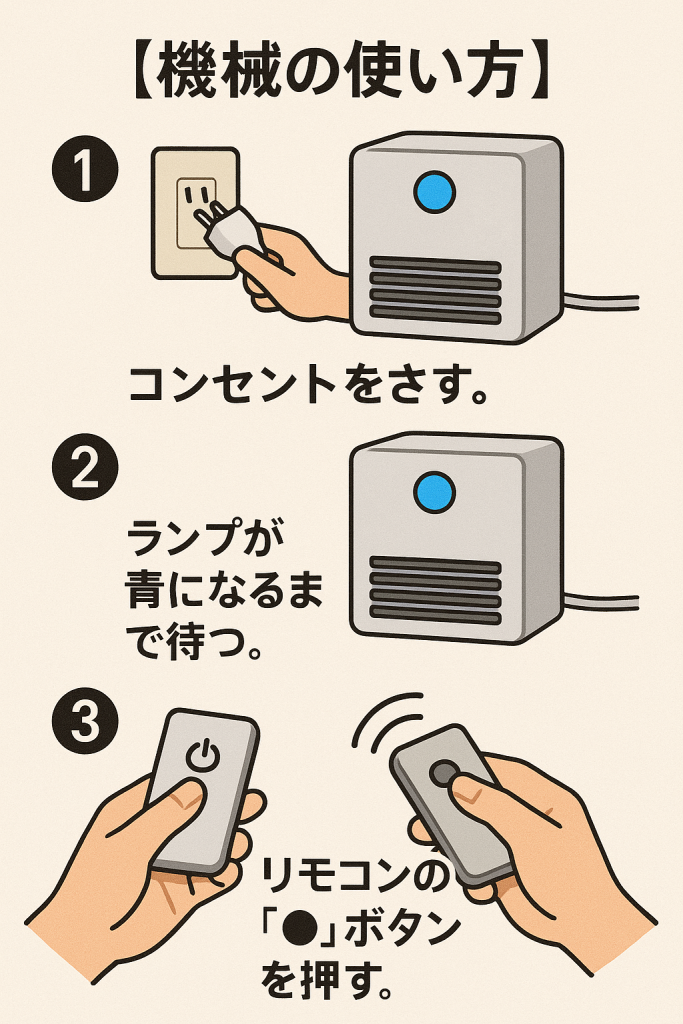 【機械の使い方】

1

コンセントをさす。

2

ランプが青になるまで待つ。

3

リモコンの「●」ボタンを押す。