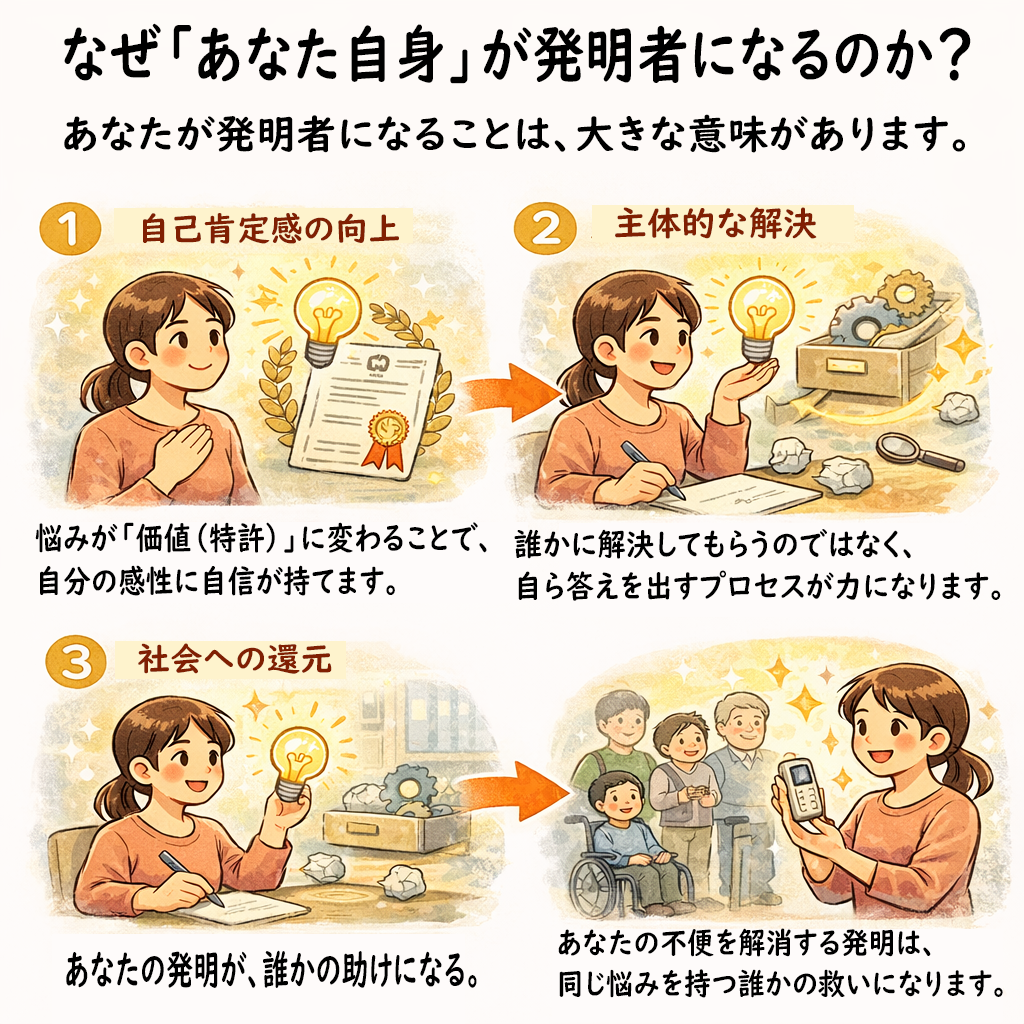 なぜ「あなた自身」が発明者になるのか？

あなたが発明者になることは、大きな意味があります。

1 自己肯定感の向上

悩みが「価値（特許）」に変わることで、自分の感性に自信が持てます。

2 主体的な解決

誰かに解決してもらうのではなく、自ら答えを出すプロセスが力になります。

3 社会への還元

あなたの発明が、誰かの助けになる。

あなたの不便を解消する発明は、同じ悩みを持つ誰かの救いになります。